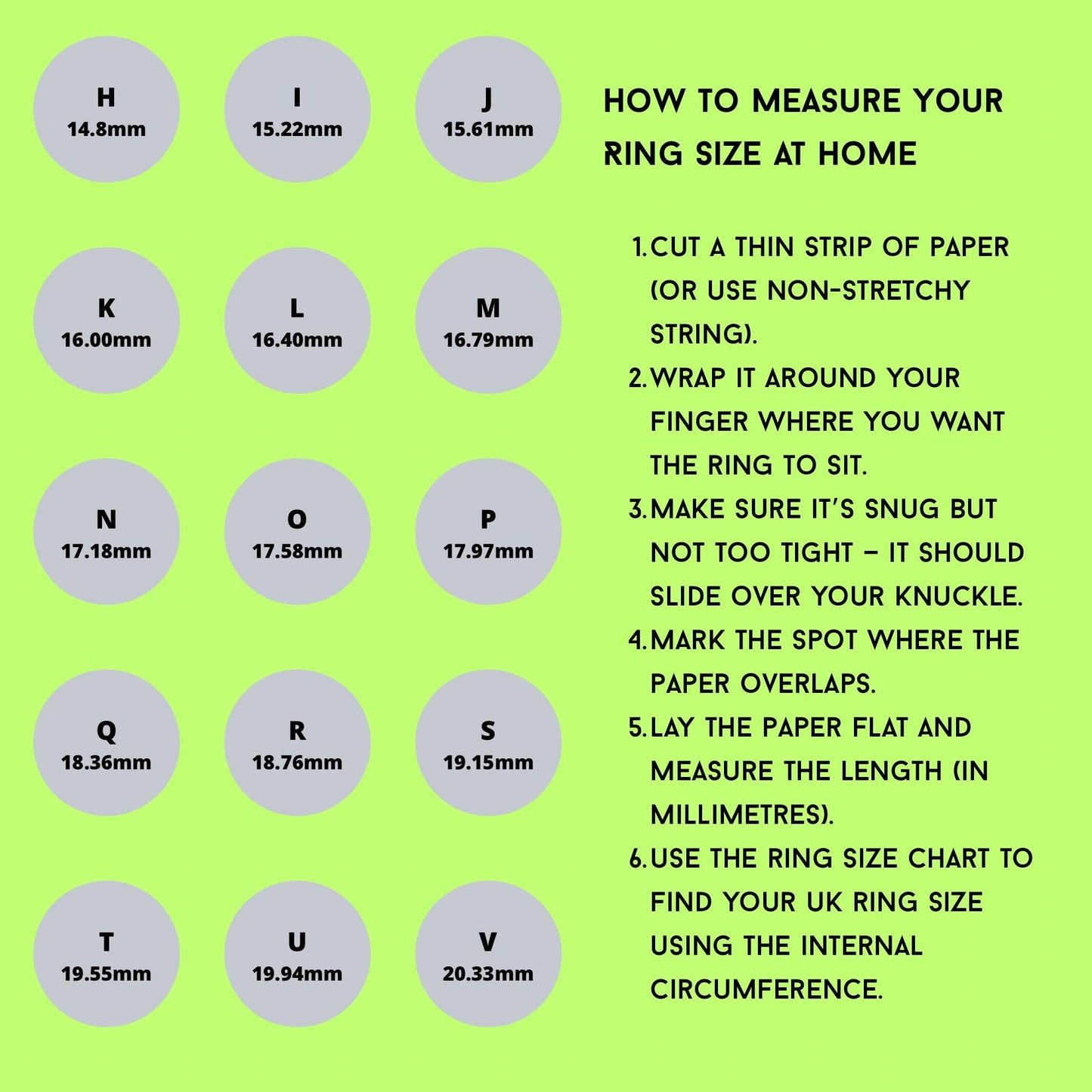 H
14.8mm

I
15.22mm

J
15.61mm

K
16.00mm

L
16.40mm

M
16.79mm

N
17.18mm

O
17.58mm

P
17.97mm

Q
18.36mm

R
18.76mm

S
19.15mm

T
19.55mm

U
19.94mm

V
20.33mm

HOW TO MEASURE YOUR RING SIZE AT HOME

1. CUT A THIN STRIP OF PAPER (OR USE NON-STRETCHY STRING).
2. WRAP IT AROUND YOUR FINGER WHERE YOU WANT THE RING TO SIT.
3. MAKE SURE IT'S SNUG BUT NOT TOO TIGHT – IT SHOULD SLIDE OVER YOUR KNUCKLE.
4. MARK THE SPOT WHERE THE PAPER OVERLAPS.
5. LAY THE PAPER FLAT AND MEASURE THE LENGTH (IN MILLIMETRES).
6. USE THE RING SIZE CHART TO FIND YOUR UK RING SIZE USING THE INTERNAL CIRCUMFERENCE.