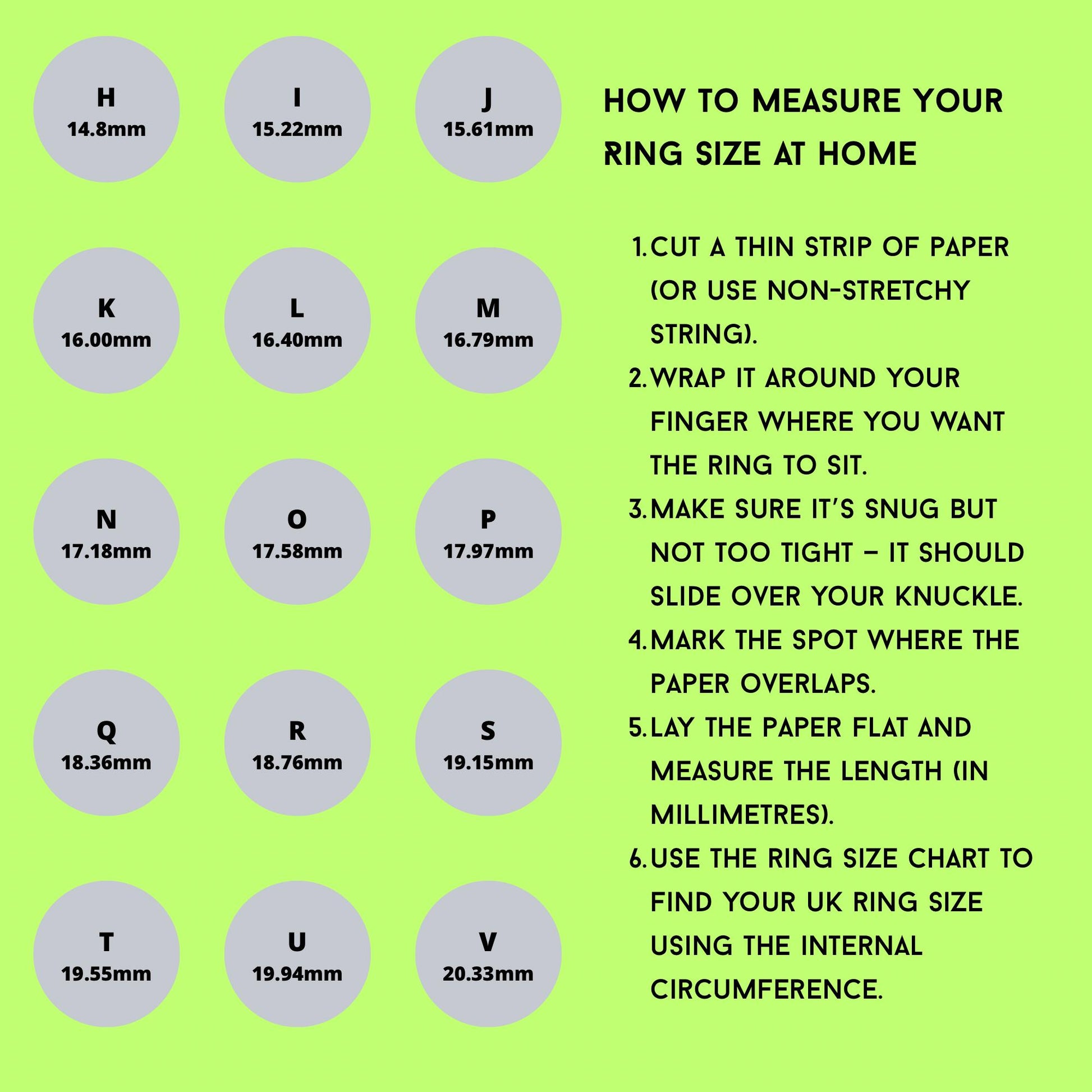 H
14.8mm

I
15.22mm

J
15.61mm

K
16.00mm

L
16.40mm

M
16.79mm

N
17.18mm

O
17.58mm

P
17.97mm

Q
18.36mm

R
18.76mm

S
19.15mm

T
19.55mm

U
19.94mm

V
20.33mm

HOW TO MEASURE YOUR RING SIZE AT HOME

1. CUT A THIN STRIP OF PAPER (OR USE NON-STRETCHY STRING).
2. WRAP IT AROUND YOUR FINGER WHERE YOU WANT THE RING TO SIT.
3. MAKE SURE IT'S SNUG BUT NOT TOO TIGHT – IT SHOULD SLIDE OVER YOUR KNUCKLE.
4. MARK THE SPOT WHERE THE PAPER OVERLAPS.
5. LAY THE PAPER FLAT AND MEASURE THE LENGTH (IN MILLIMETRES).
6. USE THE RING SIZE CHART TO FIND YOUR UK RING SIZE USING THE INTERNAL CIRCUMFERENCE.